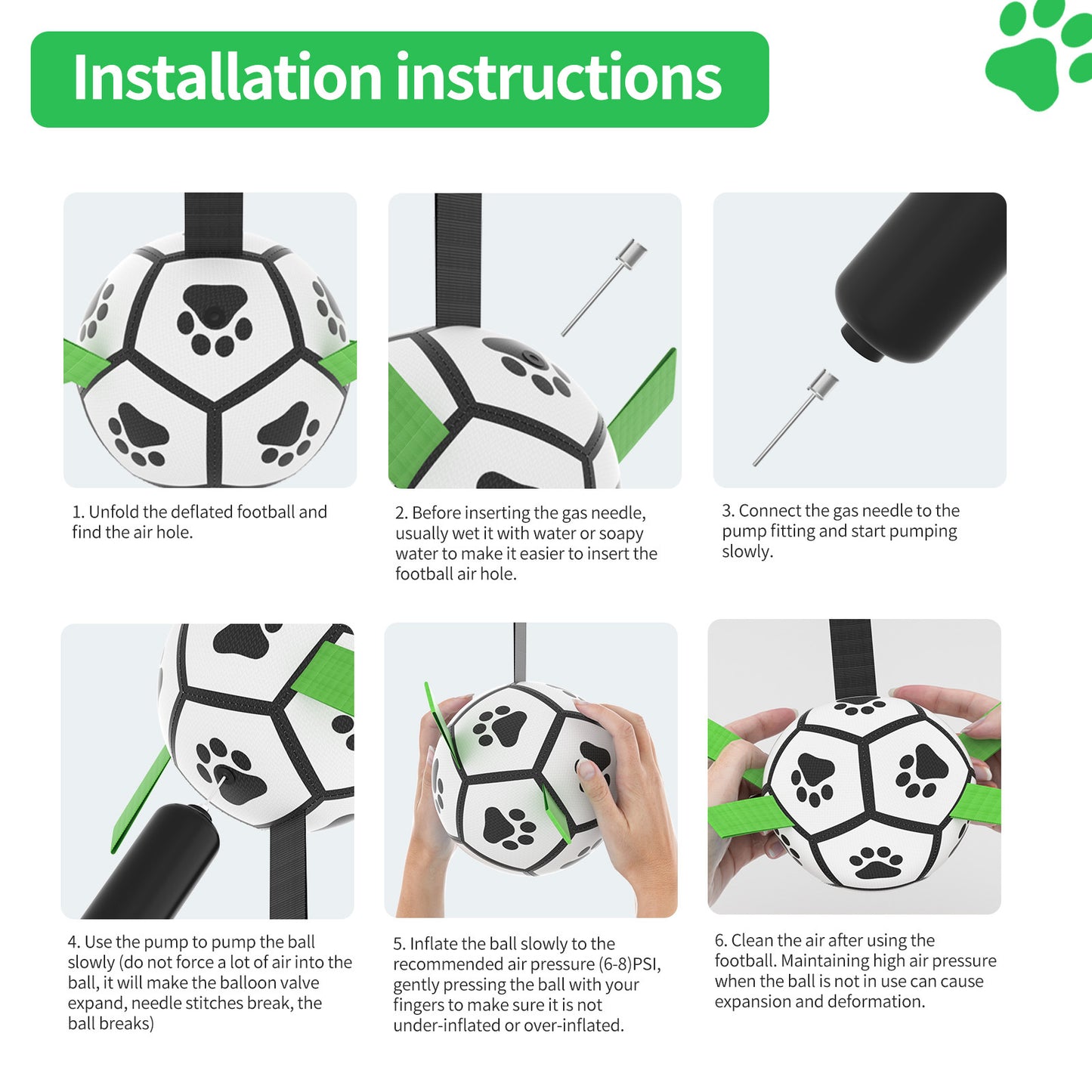 Installation instructions

1. Unfold the deflated football and find the air hole.

2. Before inserting the gas needle, usually wet it with water or soapy water to make it easier to insert the football air hole.

3. Connect the gas needle to the pump fitting and start pumping slowly.

4. Use the pump to pump the ball slowly (do not force a lot of air into the ball, it will make the balloon valve expand, needle stitches break, the ball breaks)

5. Inflate the ball slowly to the recommended air pressure (6-8)PSI, gently pressing the ball with your fingers to make sure it is not under-inflated or over-inflated.

6. Clean the air after using the football. Maintaining high air pressure when the ball is not in use can cause expansion and deformation.